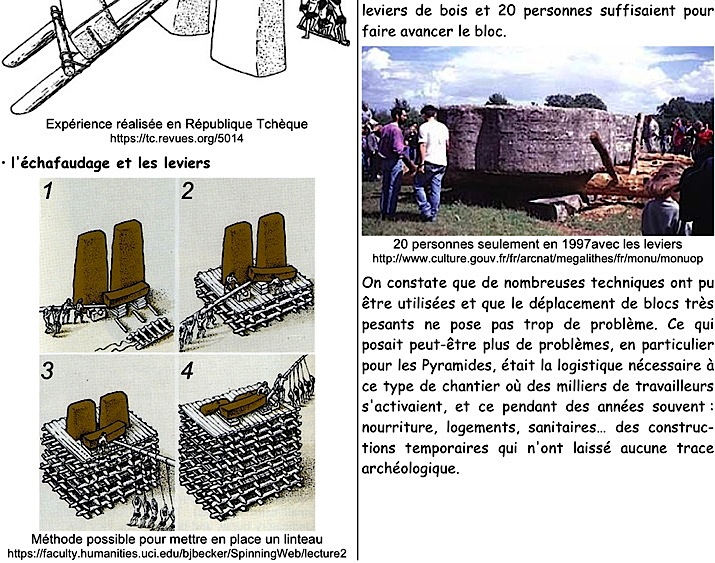 Expérience réalisée en République Tchèque
https://tc.revues.org/5014

· l'échafaudage et les leviers

1

2

3

4

Méthode possible pour mettre en place un linteau
https://faculty.humanities.uci.edu/bjbecker/SpinningWeb/lecture2

leviers de bois et 20 personnes suffisaient pour faire avancer le bloc.

20 personnes seulement en 1997avec les leviers
http://www.culture.gouv.fr/fr/arcnat/megalithes/fr/monu/monuop

On constate que de nombreuses techniques ont pu être utilisées et que le déplacement de blocs très pesants ne pose pas trop de problème. Ce qui posait peut-être plus de problèmes, en particulier pour les Pyramides, était la logistique nécessaire à ce type de chantier où des milliers de travailleurs s'activaient, et ce pendant des années souvent : nourriture, logements, sanitaires... des constructions temporaires qui n'ont laissé aucune trace archéologique.