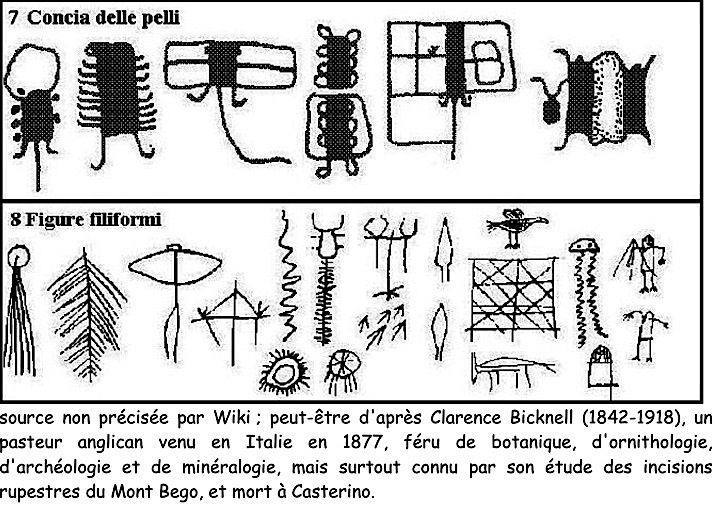 7 Concia delle pelli

8 Figure filiformi

source non précisée par Wiki ; peut-être d'après Clarence Bicknell (1842-1918), un pasteur anglican venu en Italie en 1877, féru de botanique, d'ornithologie, d'archéologie et de minéralogie, mais surtout connu par son étude des incisions rupestres du Mont Bego, et mort à Casterino.